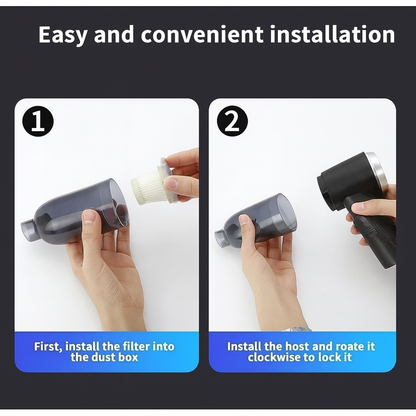 Easy and convenient installation

1

First, install the filter into the dust box

2

Install the host and roate it clockwise to lock it