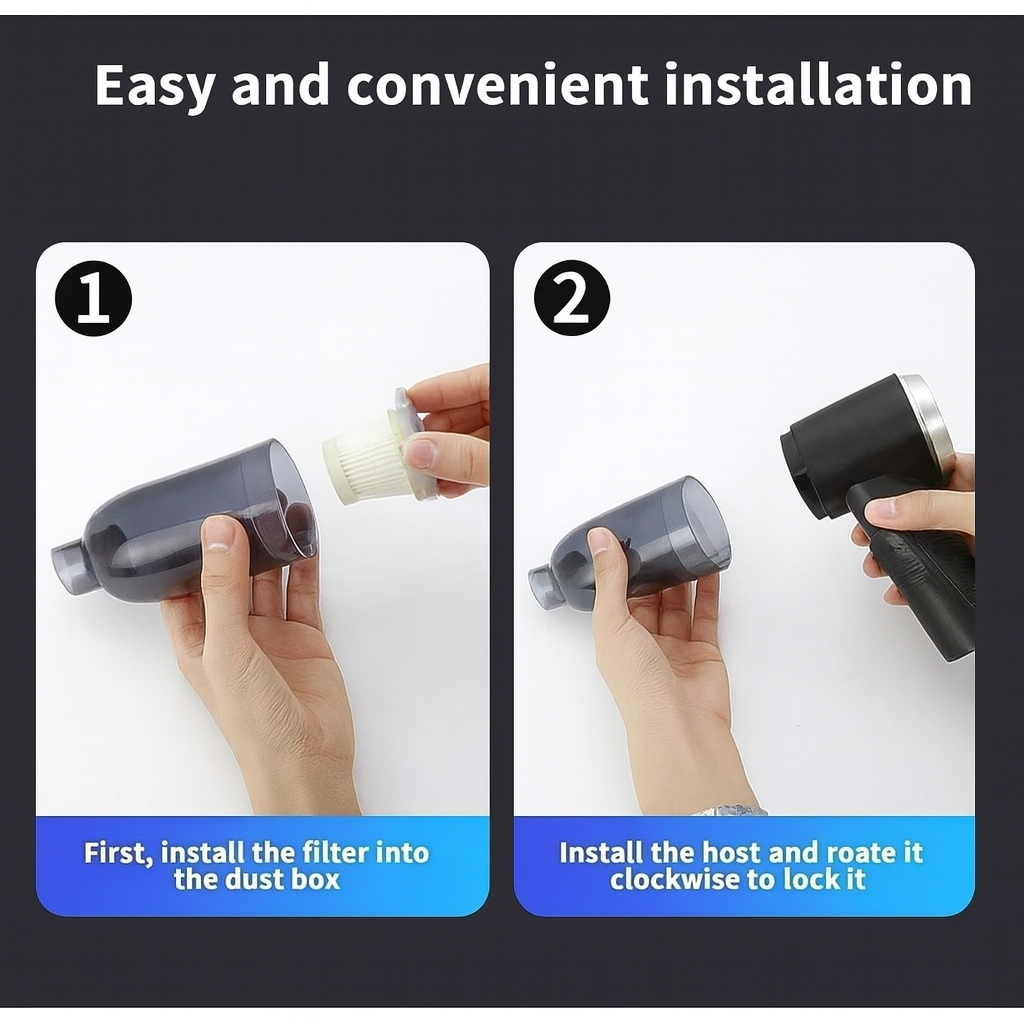 Easy and convenient installation

1

First, install the filter into the dust box

2

Install the host and roate it clockwise to lock it