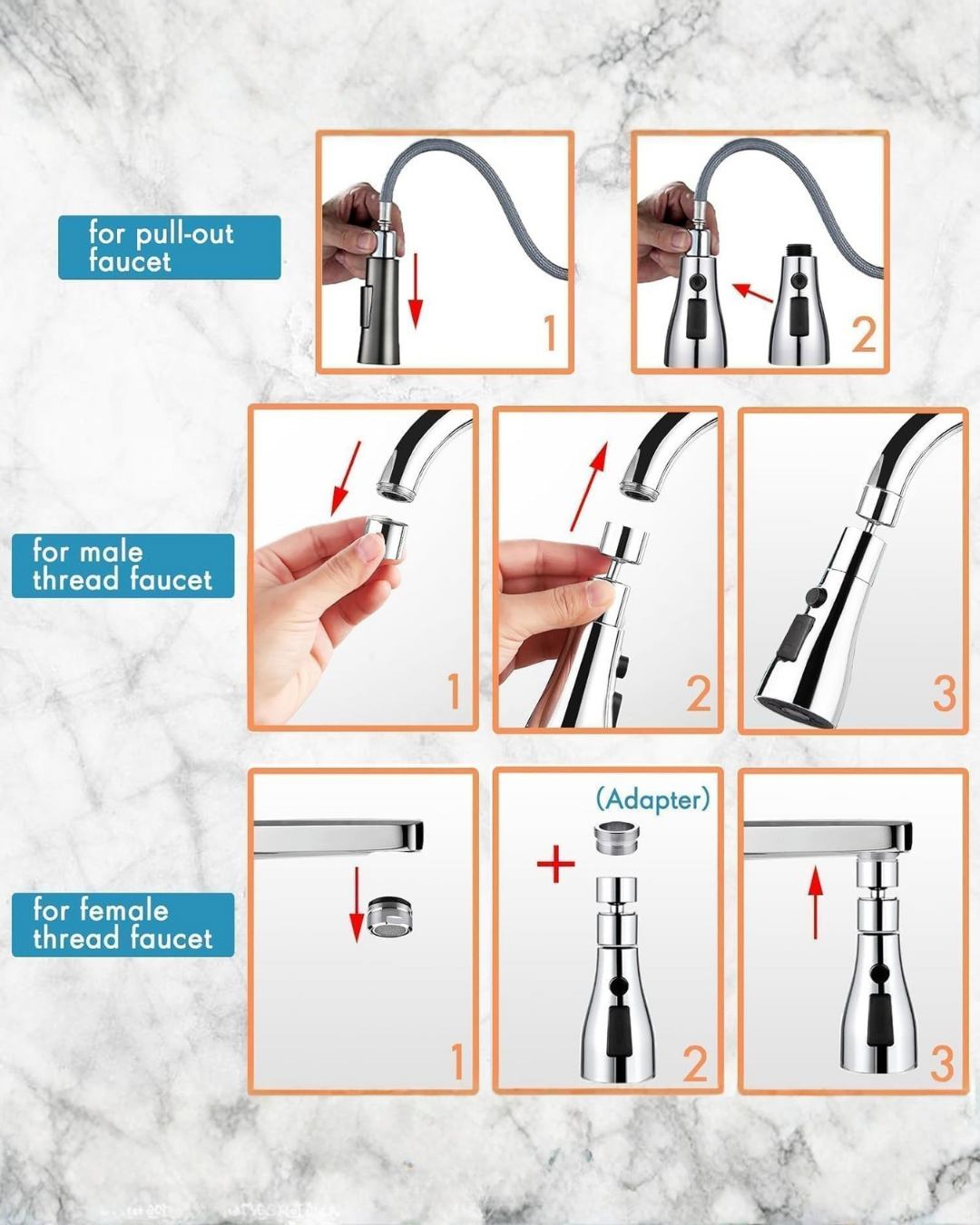 for pull-out faucet

1

2

for male thread faucet

1

2

3

for female thread faucet

1

(Adapter)

+

2

3