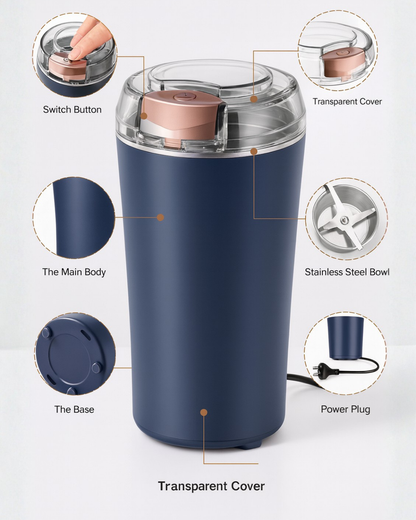 Switch Button

Transparent Cover

The Main Body

Stainless Steel Bowl

The Base

Power Plug

Transparent Cover