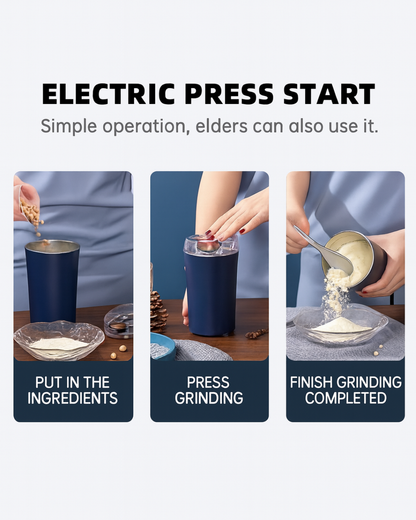 ELECTRIC PRESS START
Simple operation, elders can also use it.

PUT IN THE INGREDIENTS

PRESS GRINDING

FINISH GRINDING COMPLETED