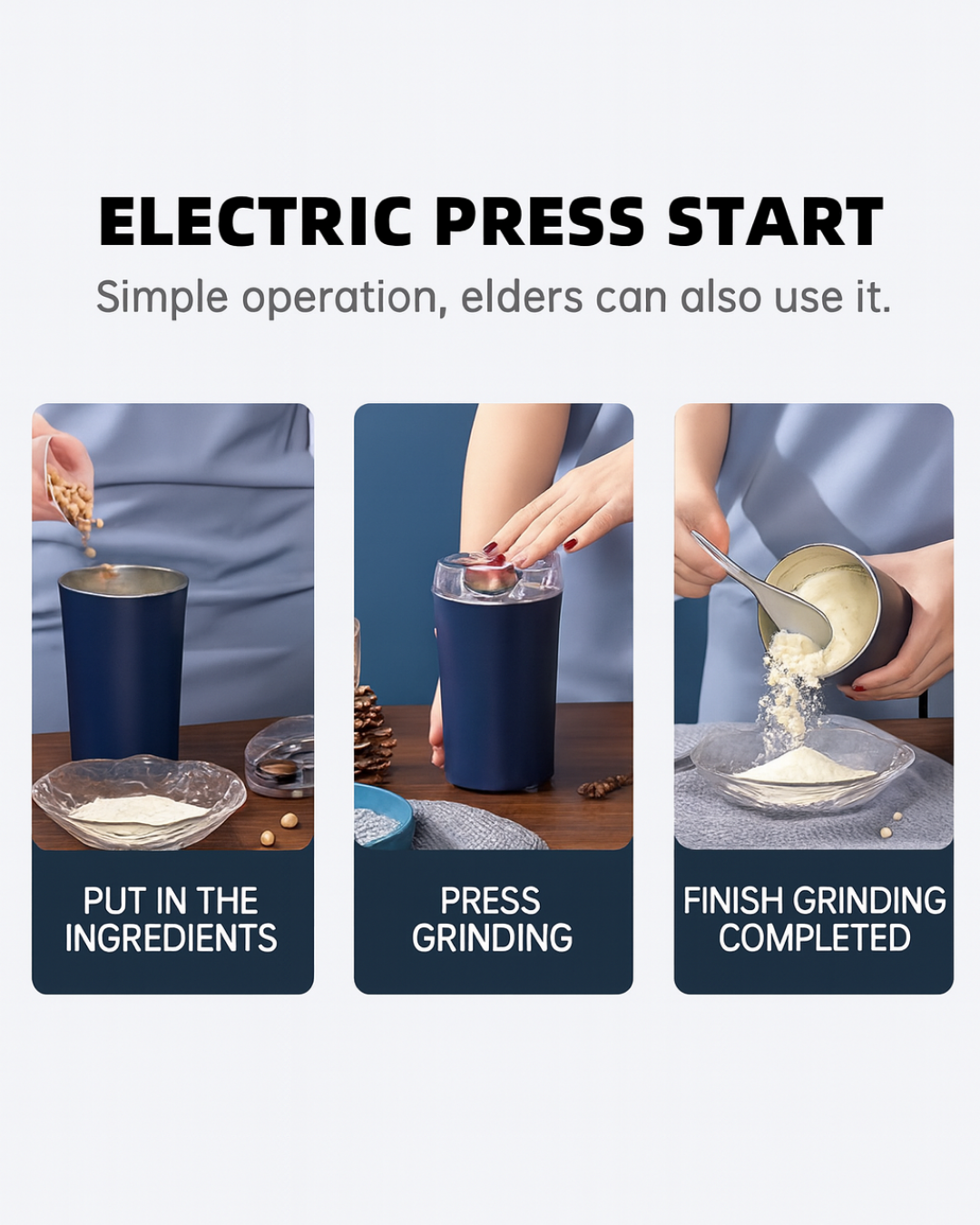 ELECTRIC PRESS START

Simple operation, elders can also use it.

PUT IN THE INGREDIENTS

PRESS GRINDING

FINISH GRINDING COMPLETED